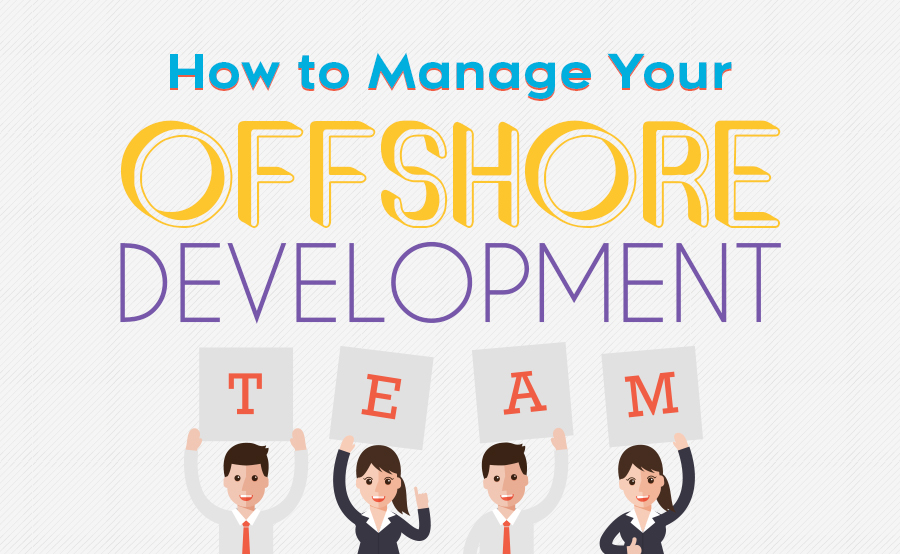 How to Manage Your

OFFSHORE

DEVELOPMENT

T E A M